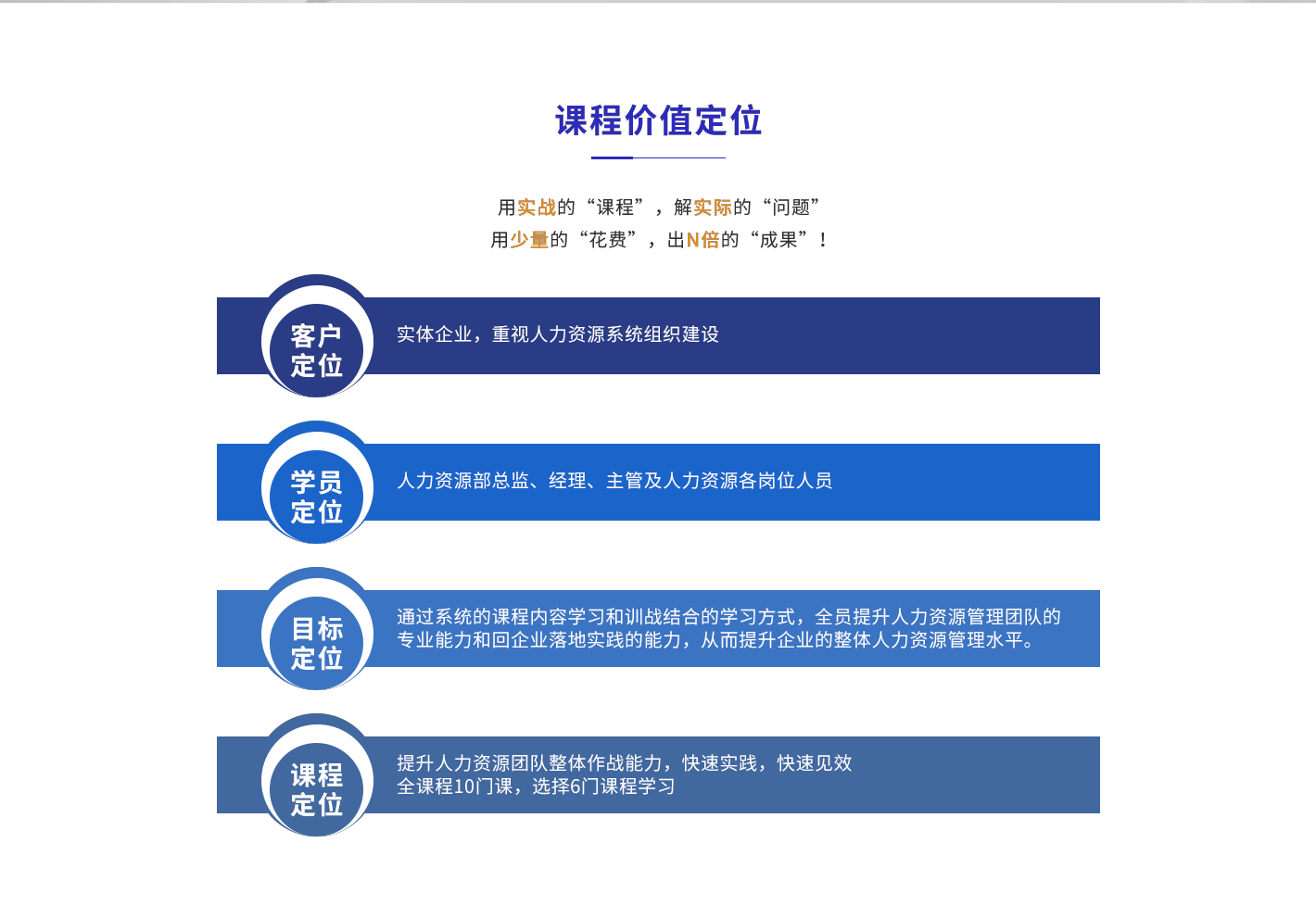 课程价值定位

用实战的“课程”，解实际的“问题”
用少量的“花费”，出N倍的“成果”！

客户
定位

实体企业，重视人力资源系统组织建设

学员
定位

人力资源部总监、经理、主管及人力资源各岗位人员

目标
定位

通过系统的课程内容学习和训战结合的学习方式，全员提升人力资源管理团队的专业能力和回企业落地实践的能力，从而提升企业的整体人力资源管理水平。

课程
定位

提升人力资源团队整体作战能力，快速实践，快速见效
全课程10门课，选择6门课程学习